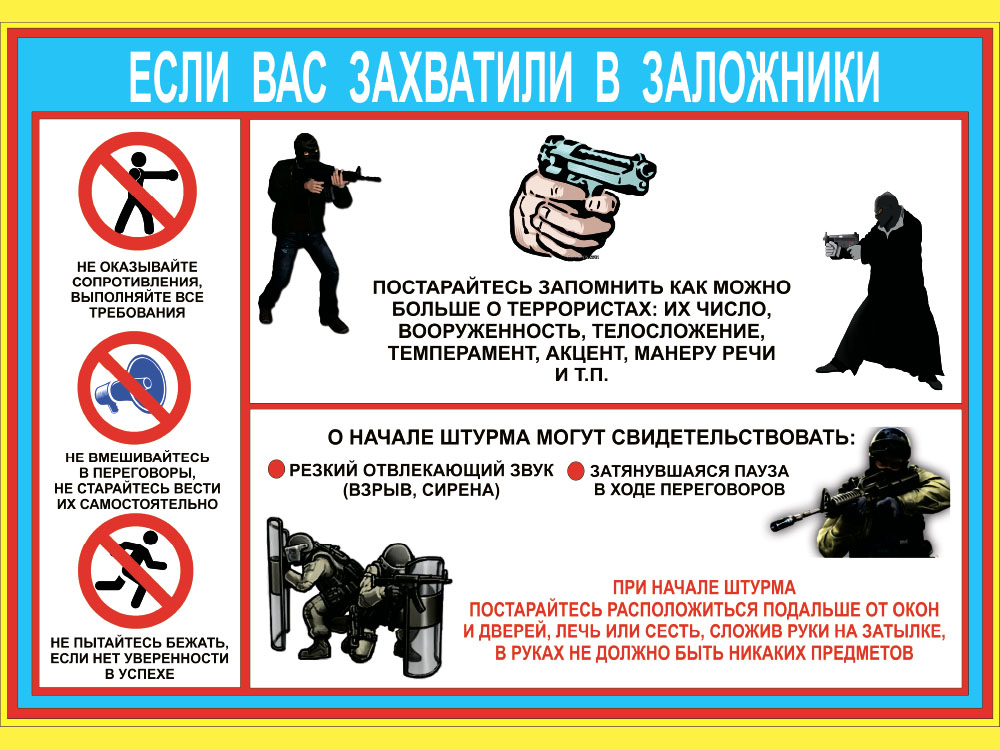 ЕСЛИ ВАС ЗАХВАТИЛИ В ЗАЛОЖНИКИ

НЕ ОКАЗЫВАЙТЕ СОПРОТИВЛЕНИЯ, ВЫПОЛНЯЙТЕ ВСЕ ТРЕБОВАНИЯ

НЕ ВМЕШИВАЙТЕСЬ В ПЕРЕГОВОРЫ, НЕ СТАРАЙТЕСЬ ВЕСТИ ИХ САМОСТОЯТЕЛЬНО

НЕ ПЫТАЙТЕСЬ БЕЖАТЬ, ЕСЛИ НЕТ УВЕРЕННОСТИ В УСПЕХЕ

ПОСТАРАЙТЕСЬ ЗАПОМНИТЬ КАК МОЖНО БОЛЬШЕ О ТЕРРОРИСТАХ: ИХ ЧИСЛО, ВООРУЖЕННОСТЬ, ТЕЛОСЛОЖЕНИЕ, ТЕМПЕРАМЕНТ, АКЦЕНТ, МАНЕРУ РЕЧИ И Т.П.

О НАЧАЛЕ ШТУРМА МОГУТ СВИДЕТЕЛЬСТВОВАТЬ:

РЕЗКИЙ ОТВЛЕКАЮЩИЙ ЗВУК (ВЗРЫВ, СИРЕНА)

ЗАТЯНУВШАЯСЯ ПАУЗА В ХОДЕ ПЕРЕГОВОРОВ

ПРИ НАЧАЛЕ ШТУРМА
ПОСТАРАЙТЕСЬ РАСПОЛОЖИТЬСЯ ПОДАЛЬШЕ ОТ ОКОН И ДВЕРЕЙ, ЛЕЧЬ ИЛИ СЕСТЬ, СЛОЖИВ РУКИ НА ЗАТЫЛКЕ, В РУКАХ НЕ ДОЛЖНО БЫТЬ НИКАКИХ ПРЕДМЕТОВ