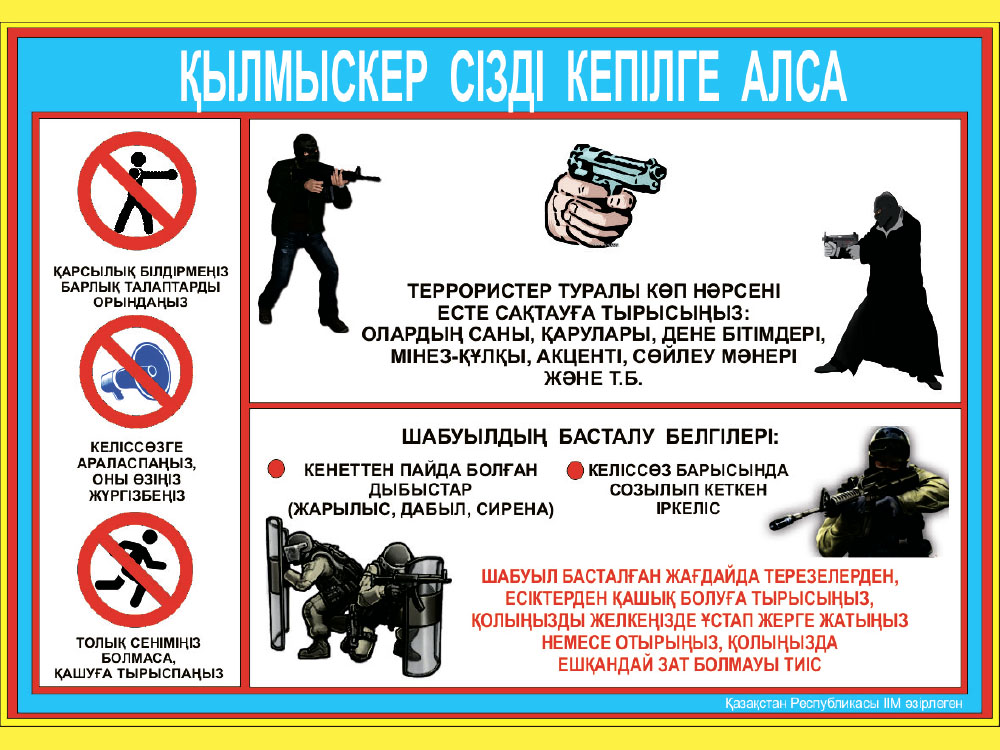 ҚЫЛМЫСКЕР СІЗДІ КЕПІЛГЕ АЛСА

ҚАРСЫЛЫҚ БІЛДІРМЕҢІЗ БАРЛЫҚ ТАЛАПТАРДЫ ОРЫНДАҢЫЗ

КЕЛІССӨЗГЕ АРАЛАСПАҢЫЗ, ОНЫ ӨЗІҢІЗ ЖҮРГІЗБЕҢІЗ

ТОЛЫҚ СЕНІМІҢІЗ БОЛМАСА, ҚАШУҒА ТЫРЫСПАҢЫЗ

ТЕРРОРИСТЕР ТУРАЛЫ КӨП НӘРСЕНІ ЕСТЕ САҚТАУҒА ТЫРЫСЫҢЫЗ: ОЛАРДЫҢ САНЫ, ҚАРУЛАРЫ, ДЕНЕ БІТІМДЕРІ, МІНЕЗ-ҚҰЛҚЫ, АКЦЕНТІ, СӨЙЛЕУ МӘНЕРІ ЖӘНЕ Т.Б.

ШАБУЫЛДЫҢ БАСТАЛУ БЕЛГІЛЕРІ:

КЕНЕТТЕН ПАЙДА БОЛҒАН ДЫБЫСТАР (ЖАРЫЛЫС, ДАБЫЛ, СИРЕНА)

КЕЛІССӨЗ БАРЫСЫНДА СОЗЫЛЫП КЕТКЕН ІРКЕЛІС

ШАБУЫЛ БАСТАЛҒАН ЖАҒДАЙДА ТЕРЕЗЕЛЕРДЕН, ЕСІКТЕРДЕН ҚАШЫҚ БОЛУҒА ТЫРЫСЫҢЫЗ, ҚОЛЫҢЫЗДЫ ЖЕЛКЕҢІЗДЕ ҰСТАП ЖЕРГЕ ЖАТЫҢЫЗ НЕМЕСЕ ОТЫРЫҢЫЗ, ҚОЛЫҢЫЗДА ЕШҚАНДАЙ ЗАТ БОЛМАУЫ ТИІС

Қазақстан Республикасы ІІМ әзірлеген